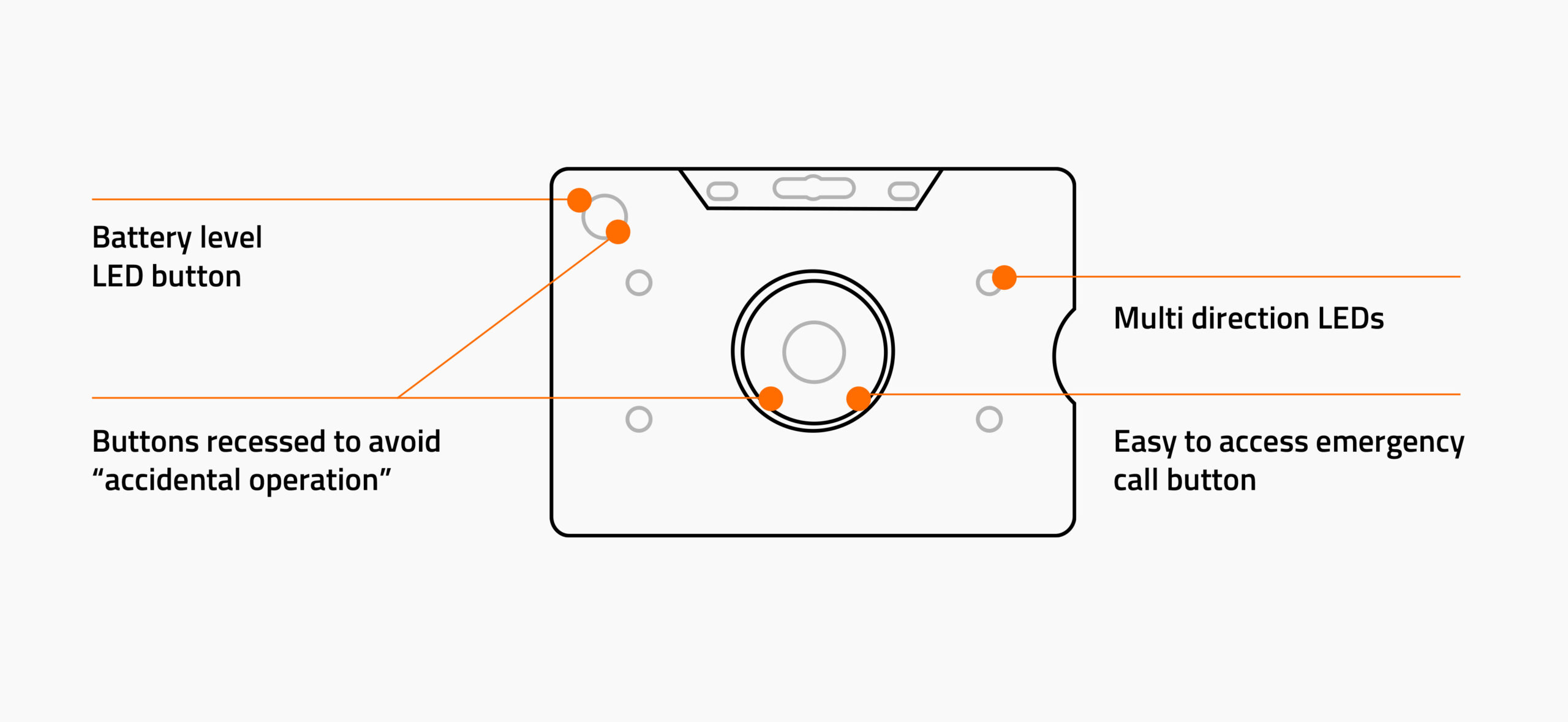 Battery level
LED button

Buttons recessed to avoid
“accidental operation”

Multi direction LEDs

Easy to access emergency
call button